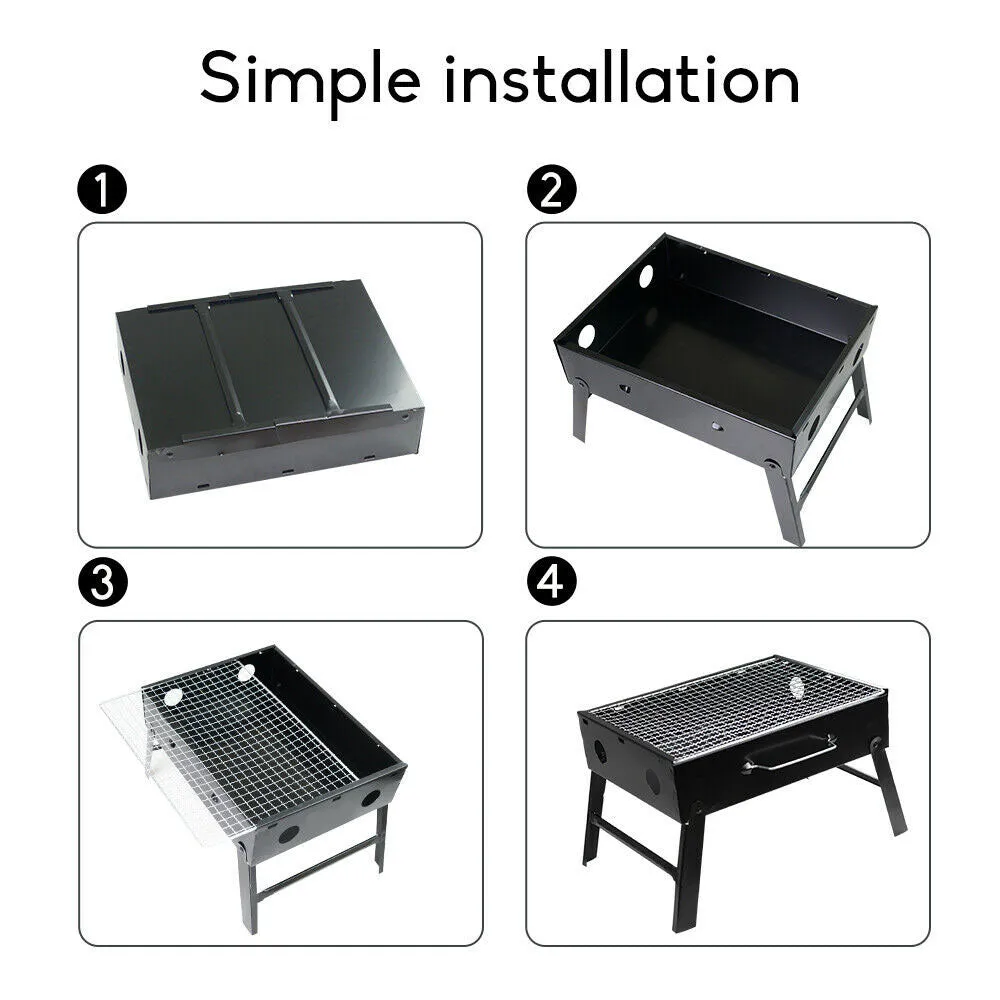 Simple installation

1

2

3

4