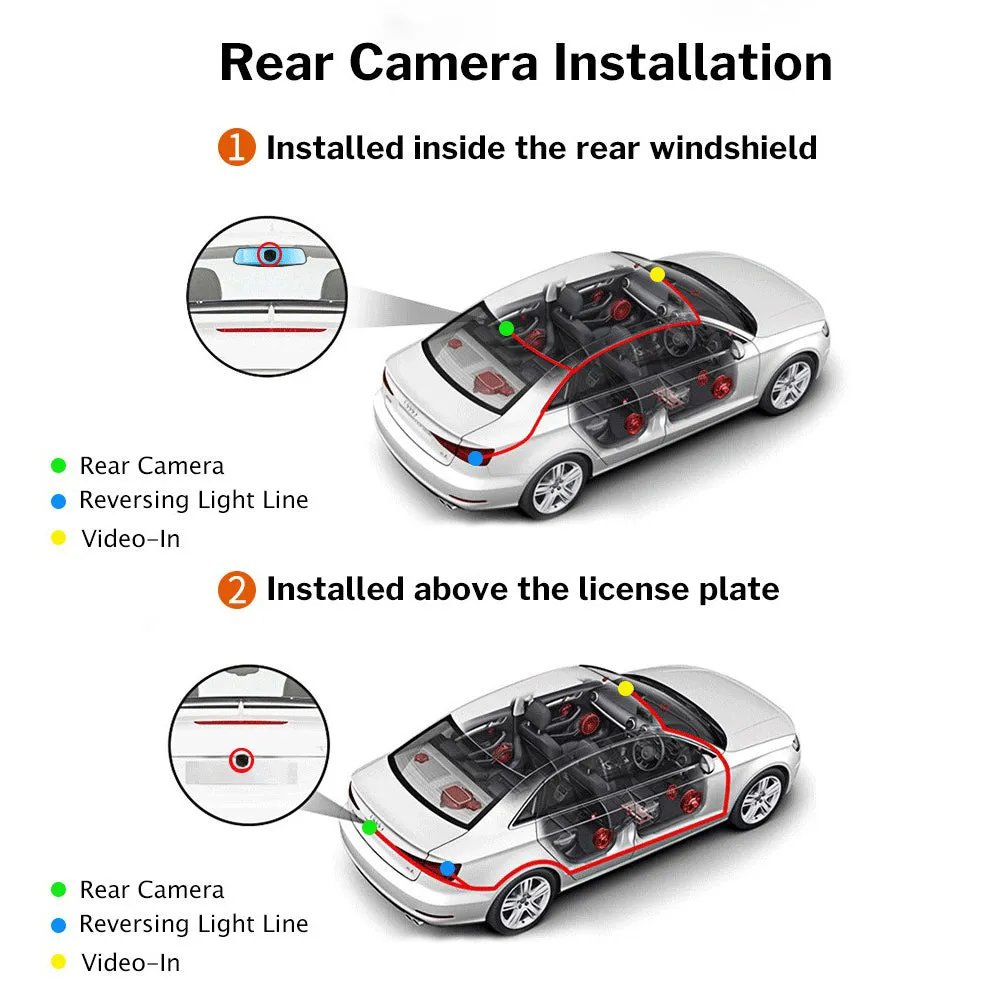 Rear Camera Installation

1 Installed inside the rear windshield

Rear Camera
Reversing Light Line
Video-In

2 Installed above the license plate

Rear Camera
Reversing Light Line
Video-In