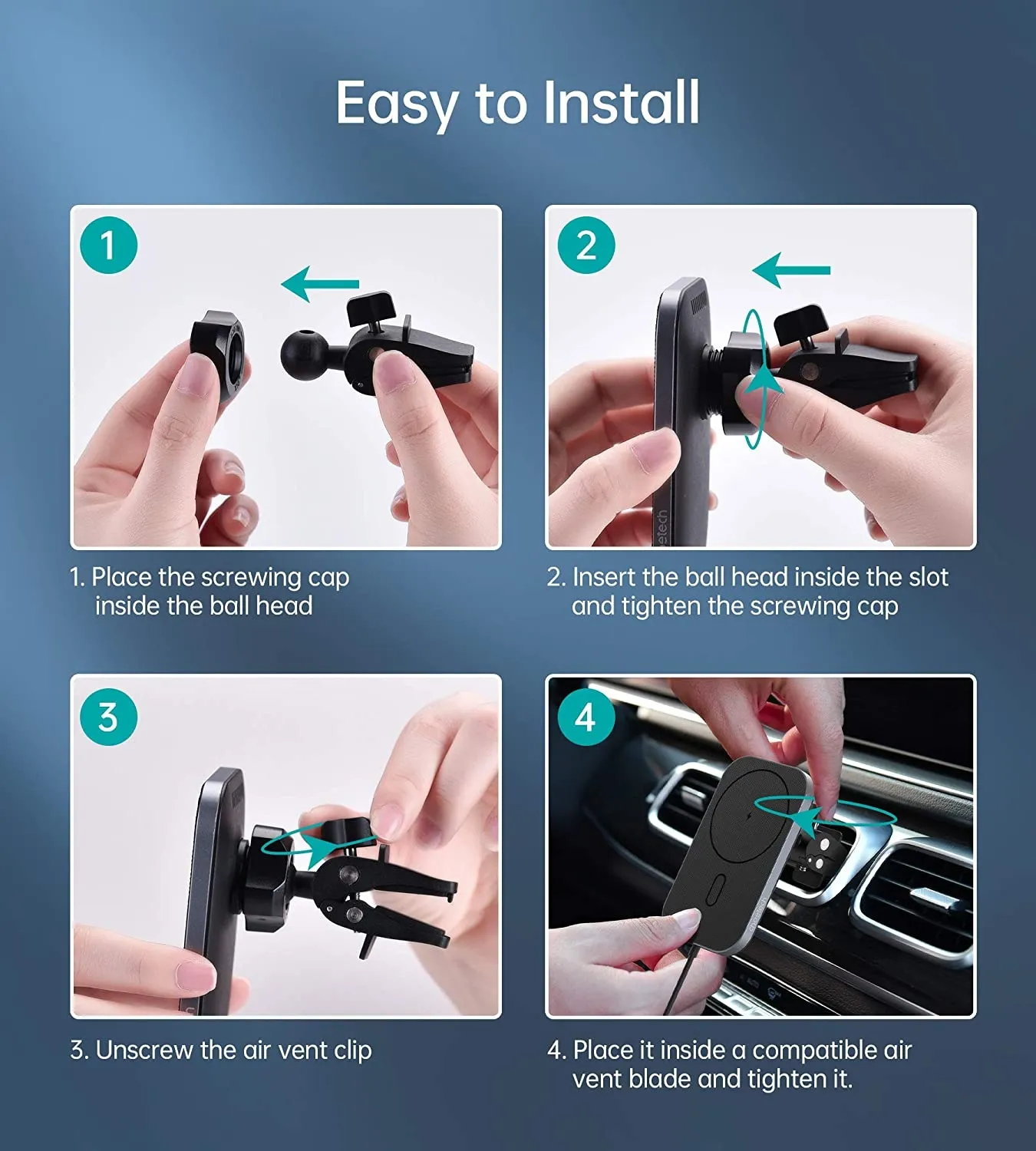 Easy to Install

1

1. Place the screwing cap inside the ball head

2

2. Insert the ball head inside the slot and tighten the screwing cap

3

3. Unscrew the air vent clip

4

4. Place it inside a compatible air vent blade and tighten it.