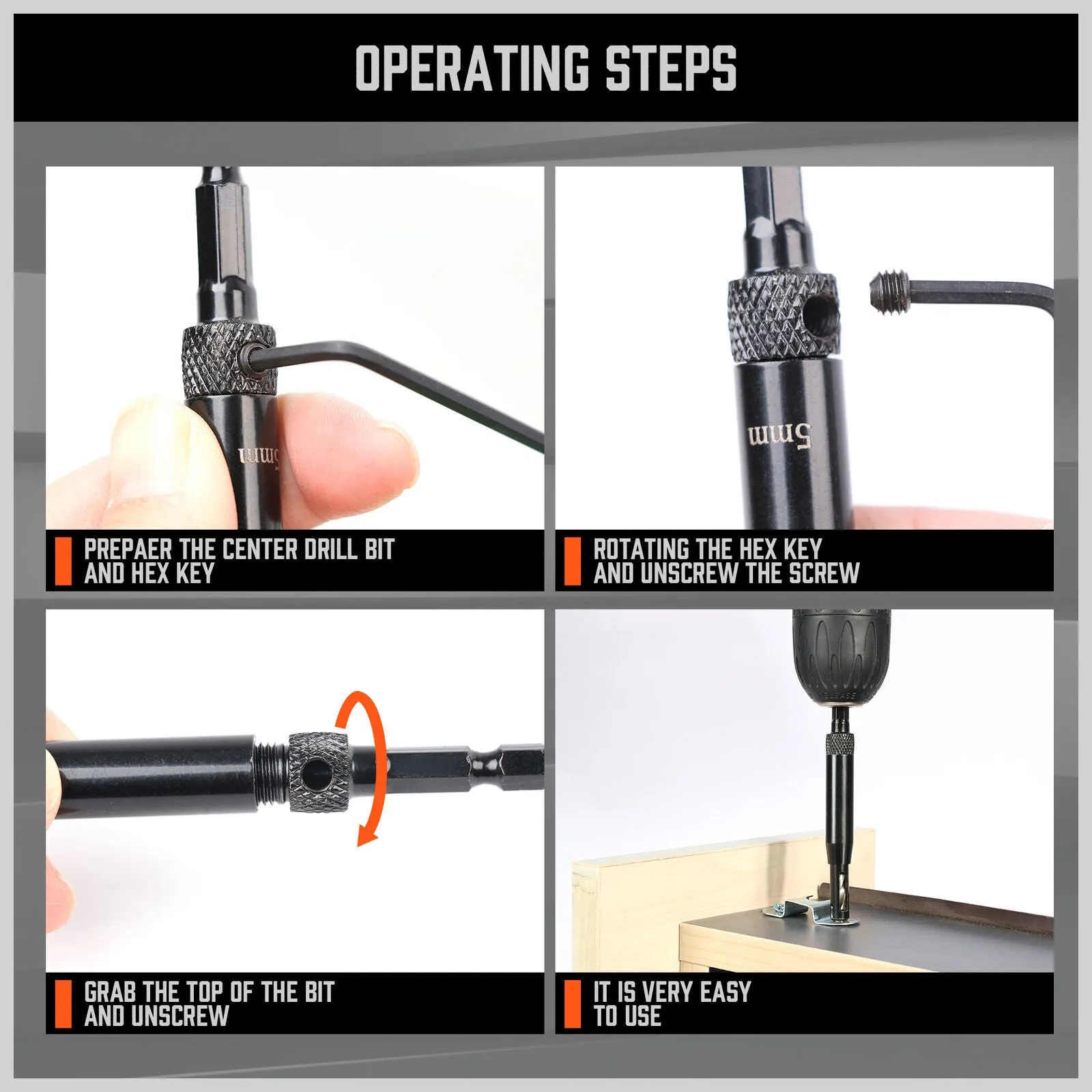 OPERATING STEPS

5mm

PREPAER THE CENTER DRILL BIT AND HEX KEY

5mm

ROTATING THE HEX KEY AND UNSCREW THE SCREW

GRAB THE TOP OF THE BIT AND UNSCREW

IT IS VERY EASY TO USE