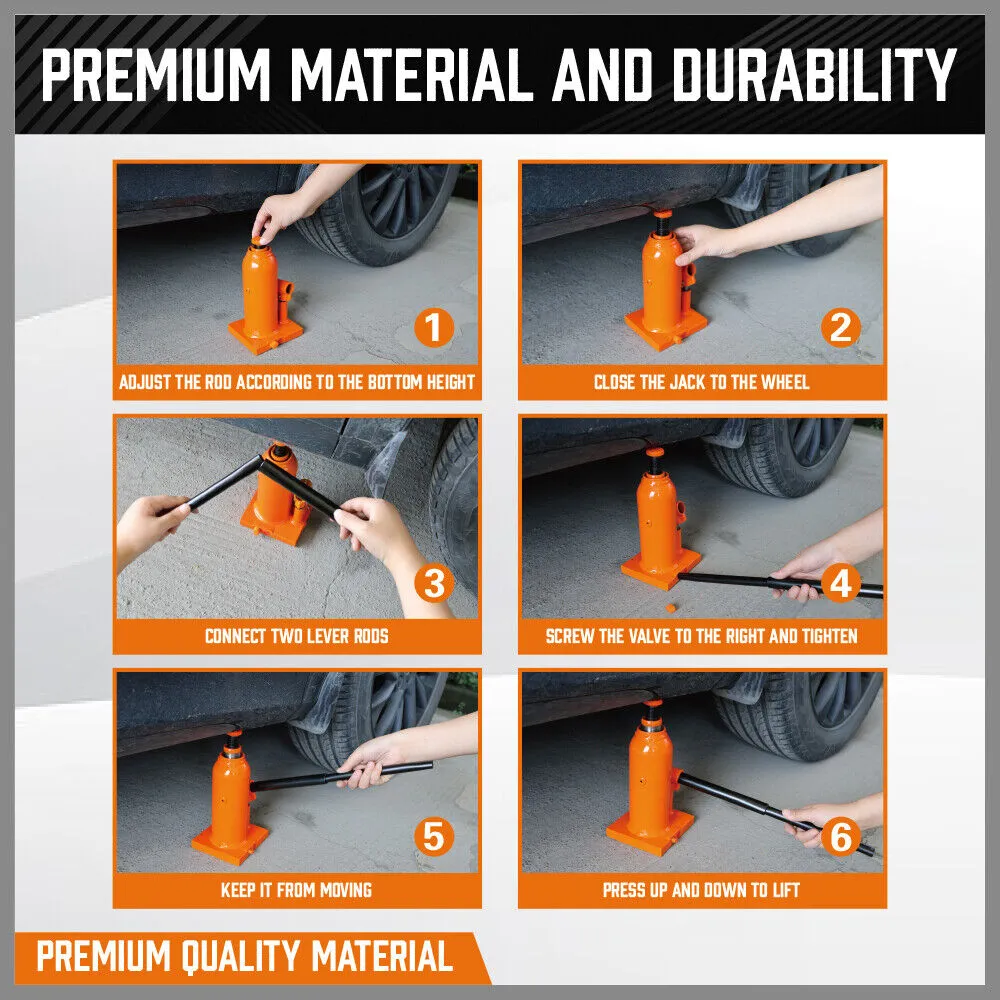 PREMIUM MATERIAL AND DURABILITY

1
ADJUST THE ROD ACCORDING TO THE BOTTOM HEIGHT

2
CLOSE THE JACK TO THE WHEEL

3
CONNECT TWO LEVER RODS

4
SCREW THE VALVE TO THE RIGHT AND TIGHTEN

5
KEEP IT FROM MOVING

6
PRESS UP AND DOWN TO LIFT

PREMIUM QUALITY MATERIAL