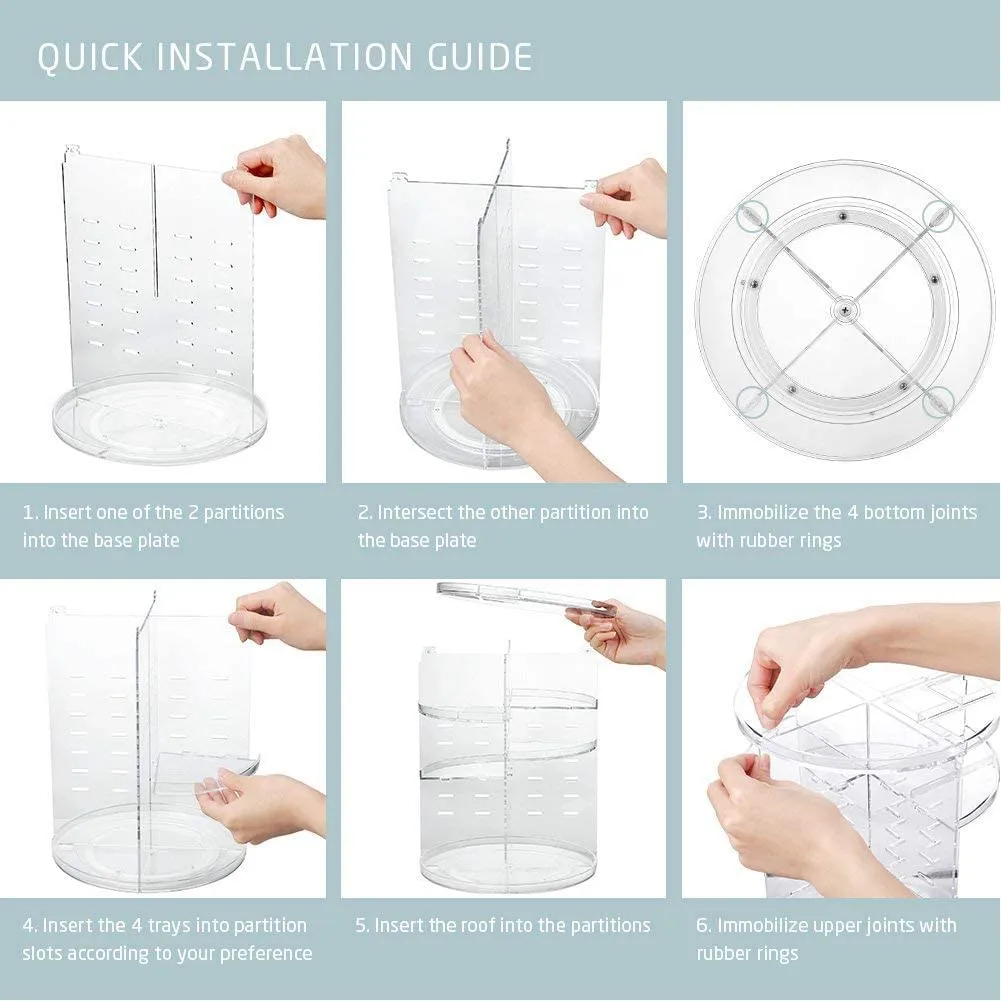 QUICK INSTALLATION GUIDE

1. Insert one of the 2 partitions into the base plate

2. Intersect the other partition into the base plate

3. Immobilize the 4 bottom joints with rubber rings

4. Insert the 4 trays into partition slots according to your preference

5. Insert the roof into the partitions

6. Immobilize upper joints with rubber rings