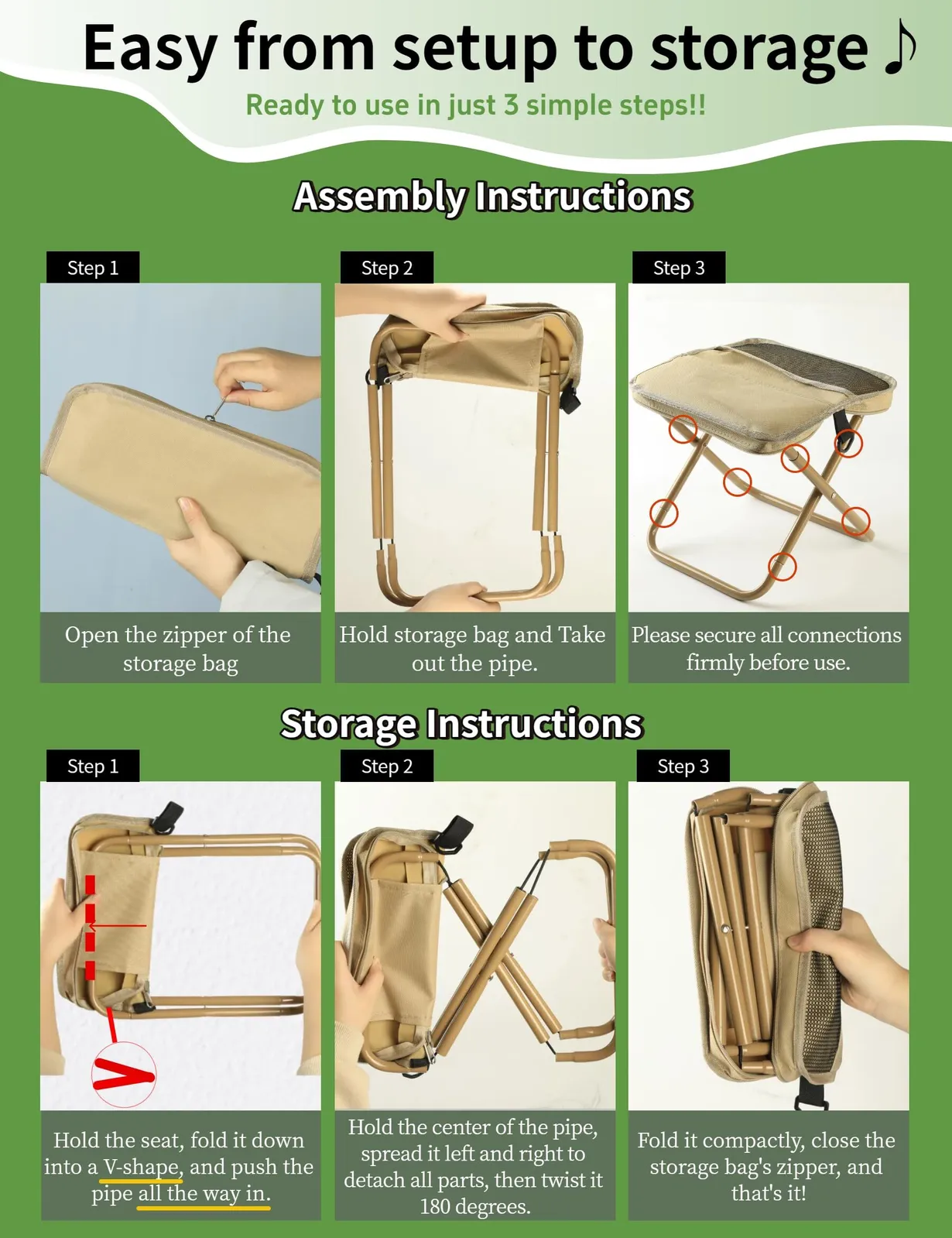 Easy from setup to storage ♪

Ready to use in just 3 simple steps!!

Assembly Instructions

Step 1

Open the zipper of the storage bag

Step 2

Hold storage bag and Take out the pipe.

Step 3

Please secure all connections firmly before use.

Storage Instructions

Step 1

Hold the seat, fold it down into a V-shape, and push the pipe all the way in.

Step 2

Hold the center of the pipe, spread it left and right to detach all parts, then twist it 180 degrees.

Step 3

Fold it compactly, close the storage bag's zipper, and that's it!