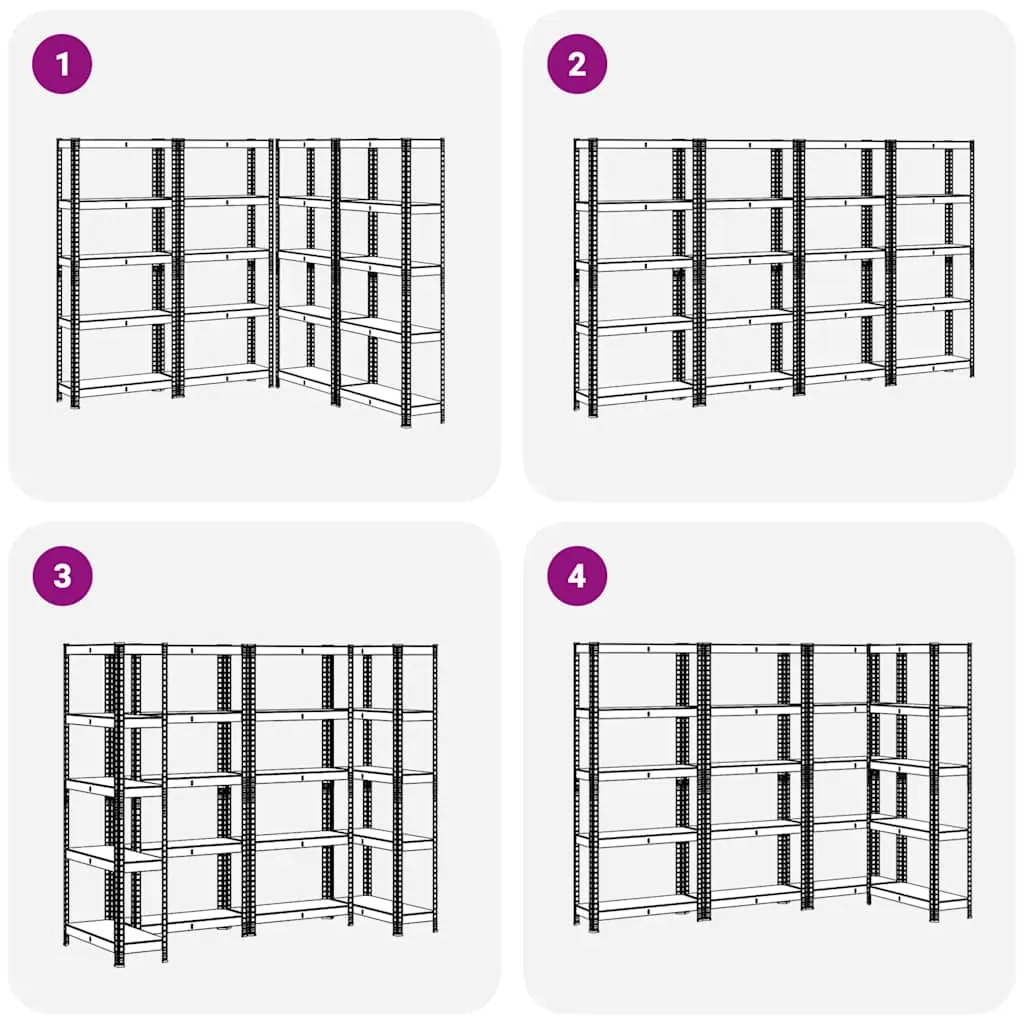 1

2

3

4