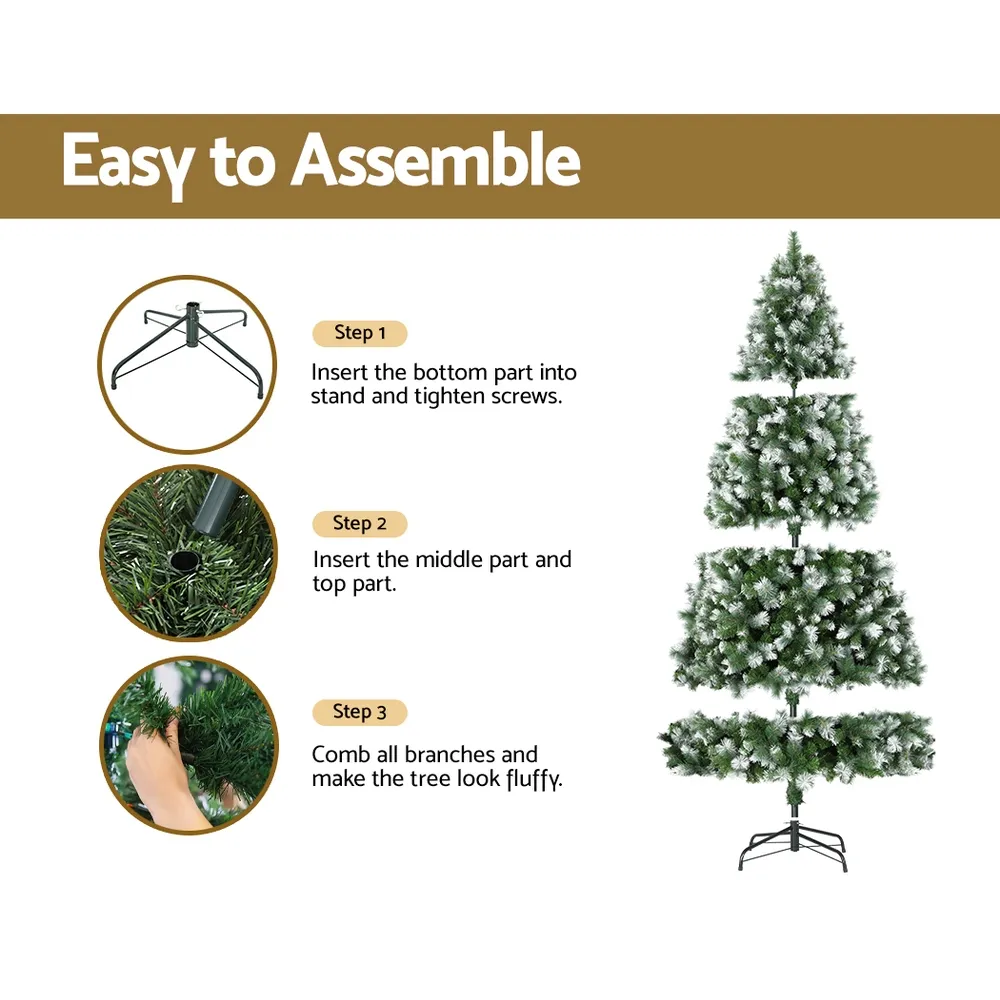 Easy to Assemble

Step 1

Insert the bottom part into stand and tighten screws.

Step 2

Insert the middle part and top part.

Step 3

Comb all branches and make the tree look fluffy.