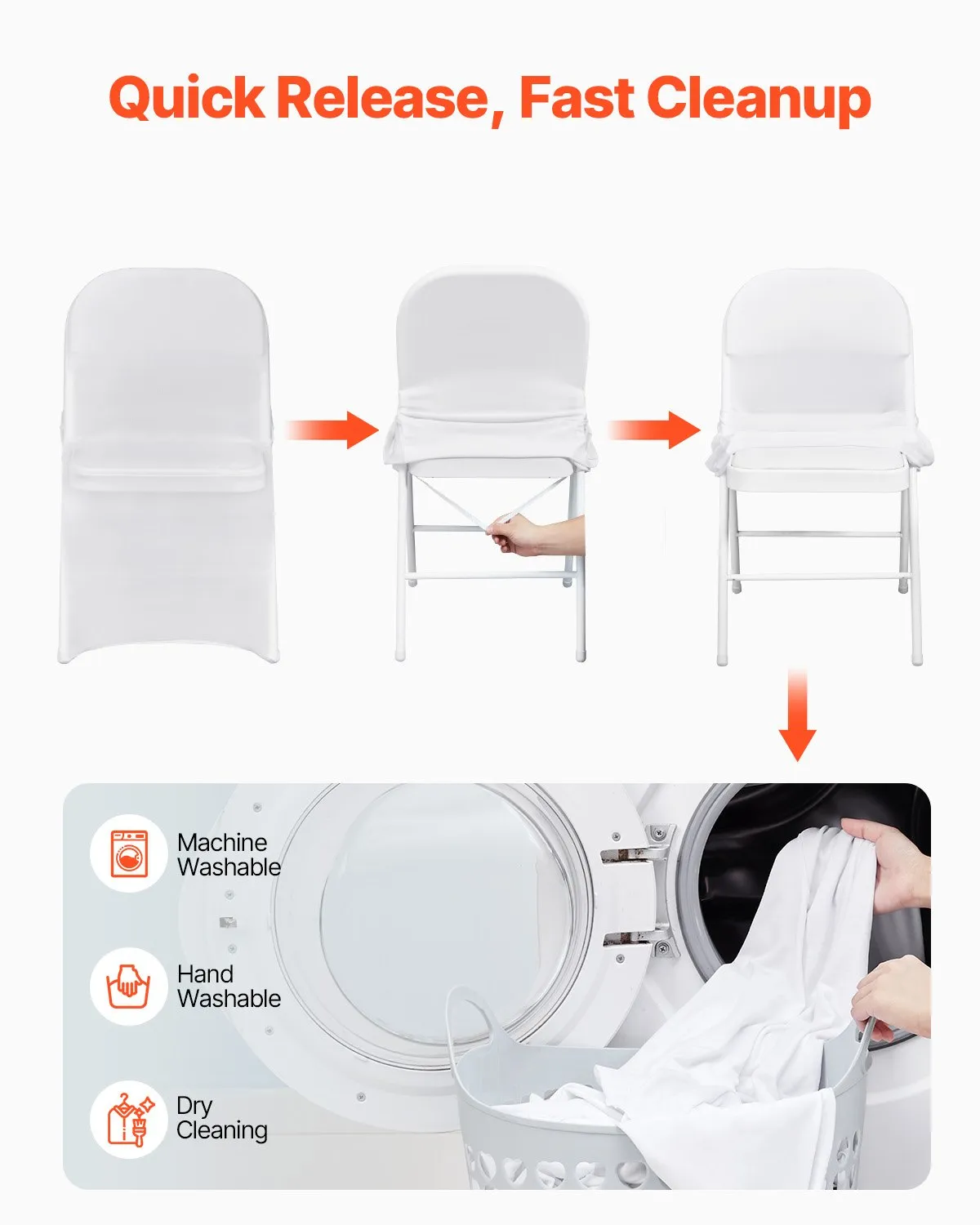 Quick Release, Fast Cleanup

Machine Washable

Hand Washable

Dry Cleaning