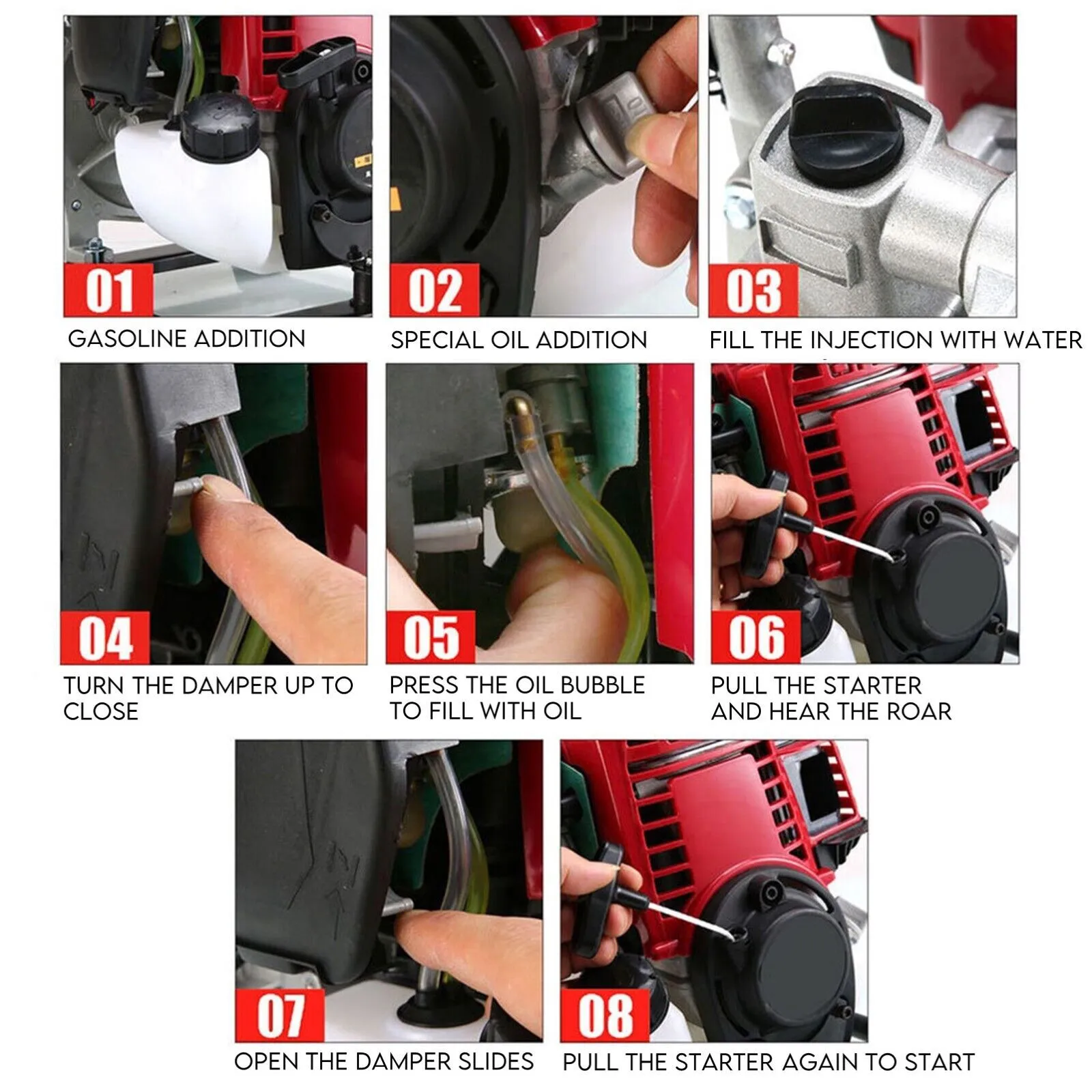 01
GASOLINE ADDITION

02
SPECIAL OIL ADDITION

03
FILL THE INJECTION WITH WATER

04
TURN THE DAMPER UP TO CLOSE

05
PRESS THE OIL BUBBLE TO FILL WITH OIL

06
PULL THE STARTER AND HEAR THE ROAR

07
OPEN THE DAMPER SLIDES

08
PULL THE STARTER AGAIN TO START