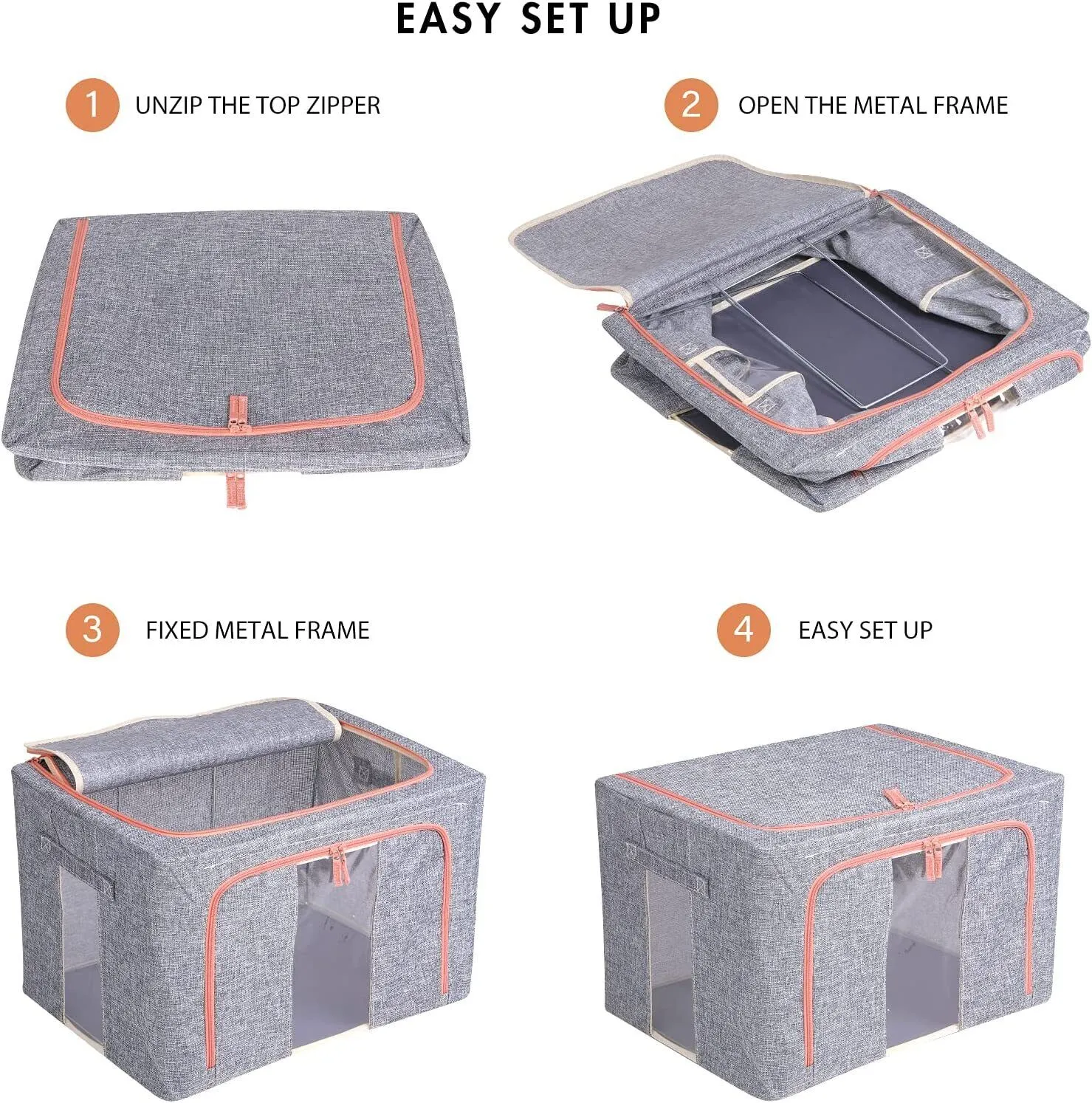 EASY SET UP

1 UNZIP THE TOP ZIPPER

2 OPEN THE METAL FRAME

3 FIXED METAL FRAME

4 EASY SET UP