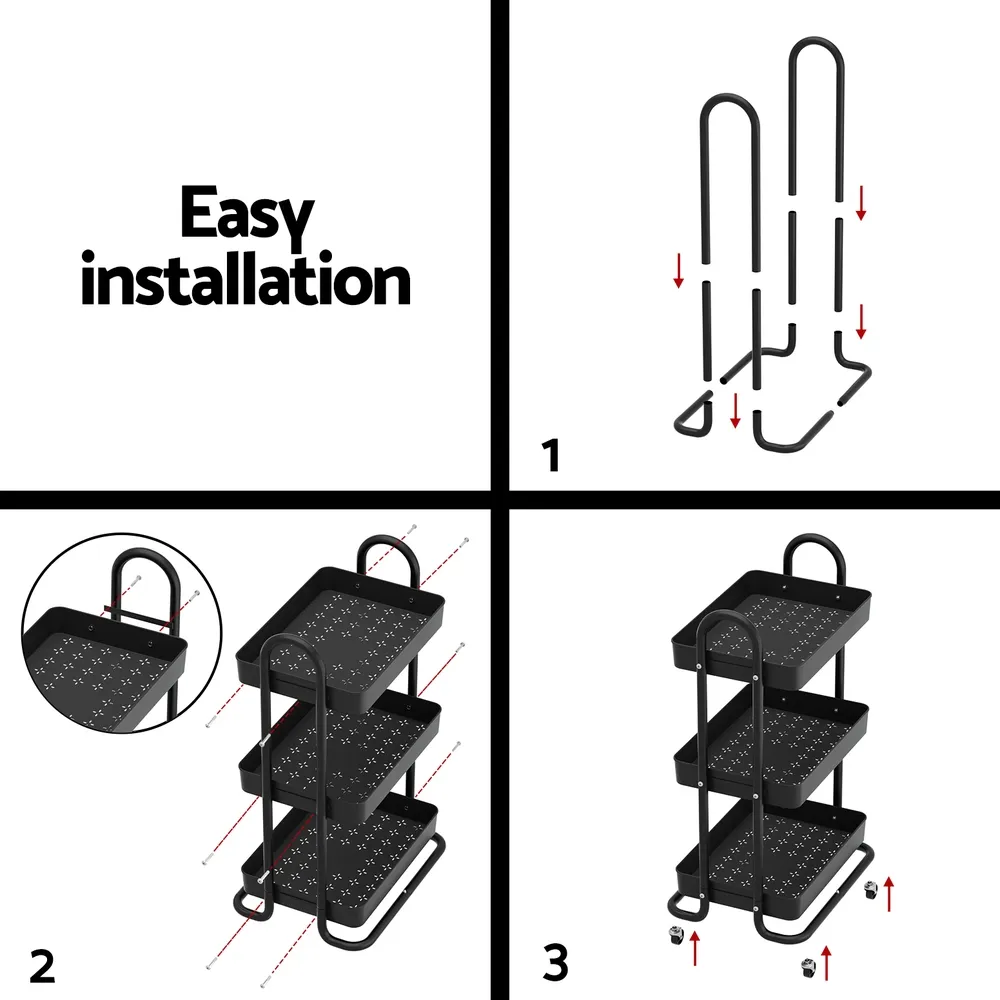 Easy installation

1

2

3