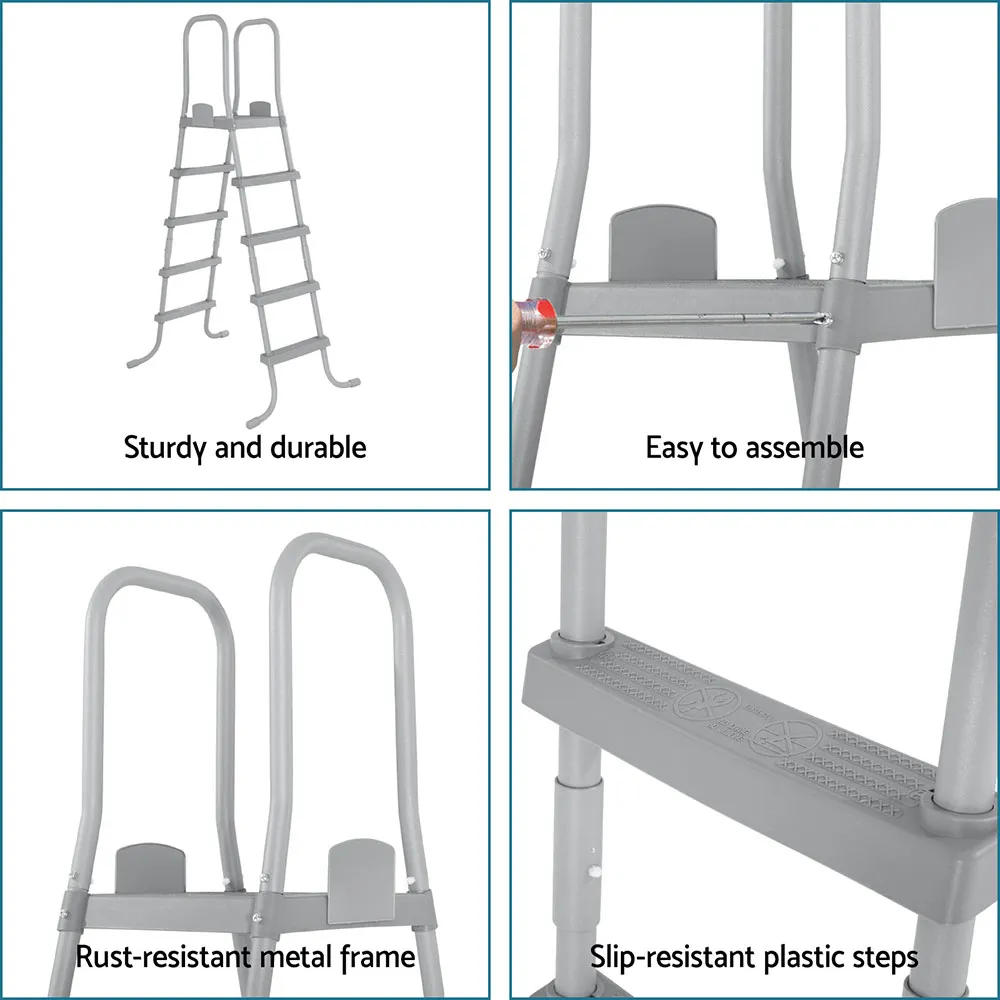 Sturdy and durable

Easy to assemble

Rust-resistant metal frame

Slip-resistant plastic steps