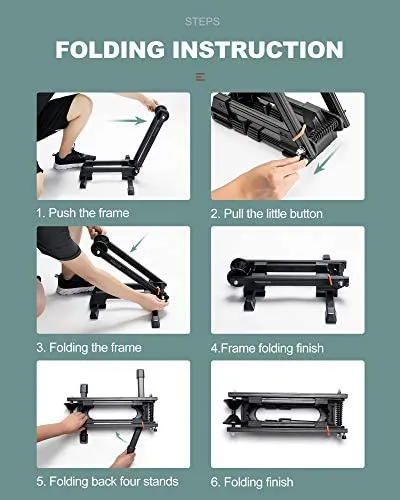 STEPS

FOLDING INSTRUCTION

1. Push the frame

2. Pull the little button

3. Folding the frame

4.Frame folding finish

5. Folding back four stands

6. Folding finish