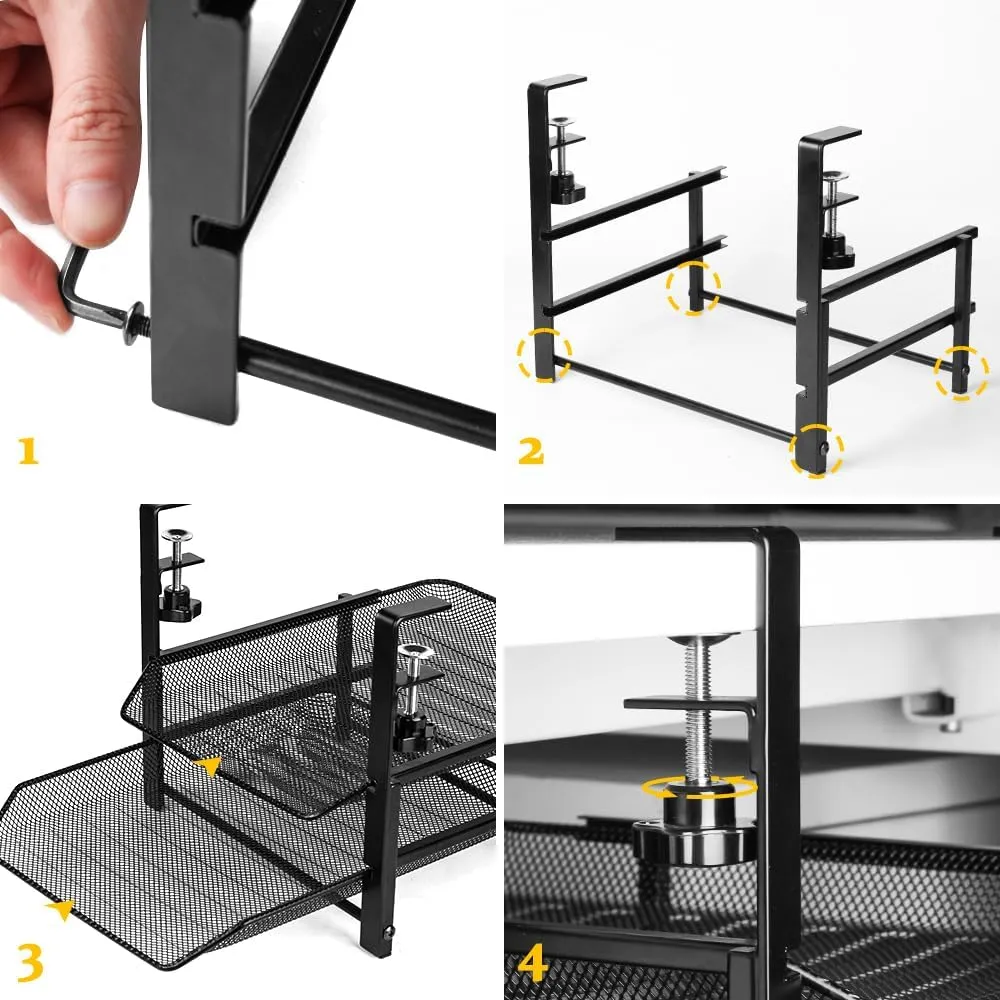 1

2

3

4