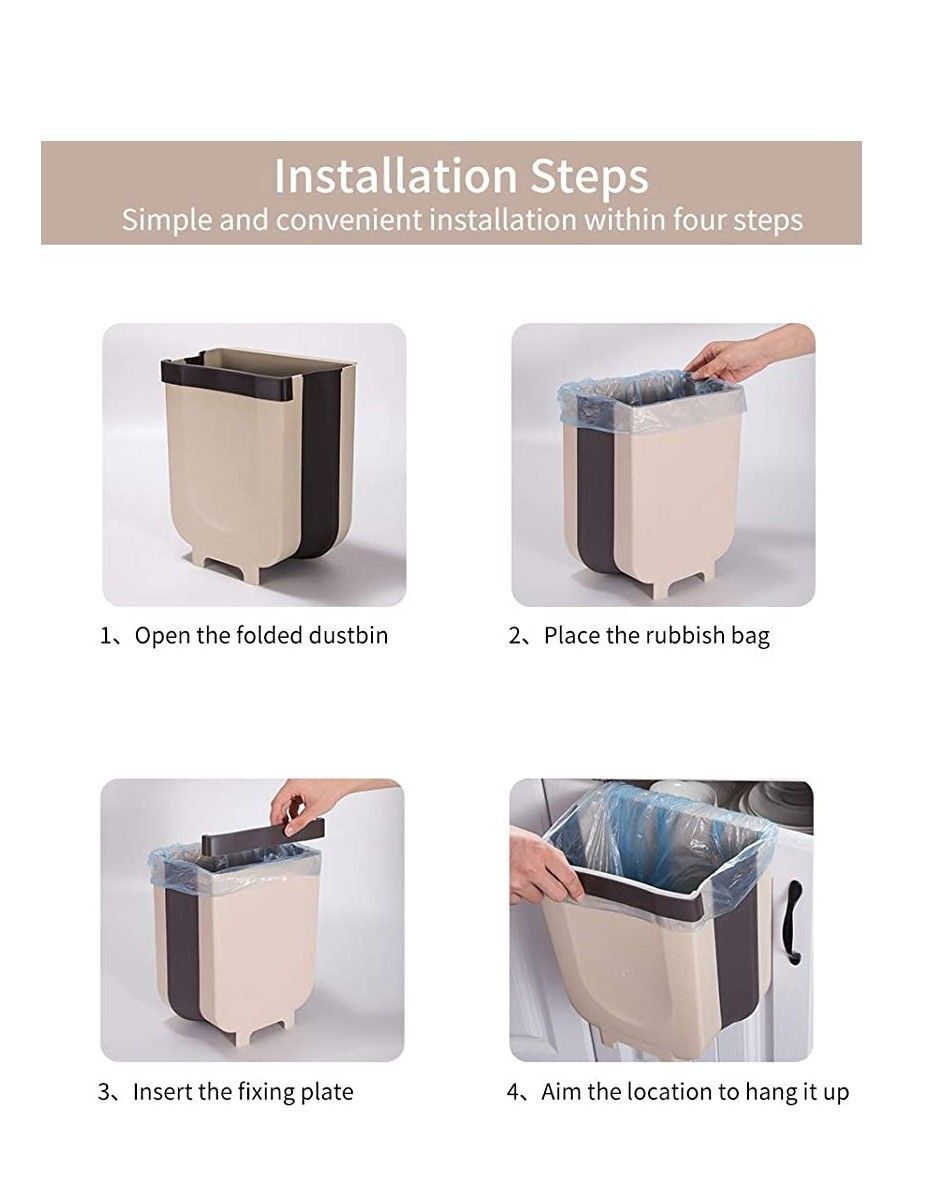 Installation Steps
Simple and convenient installation within four steps

1、Open the folded dustbin

2、Place the rubbish bag

3、Insert the fixing plate

4、Aim the location to hang it up