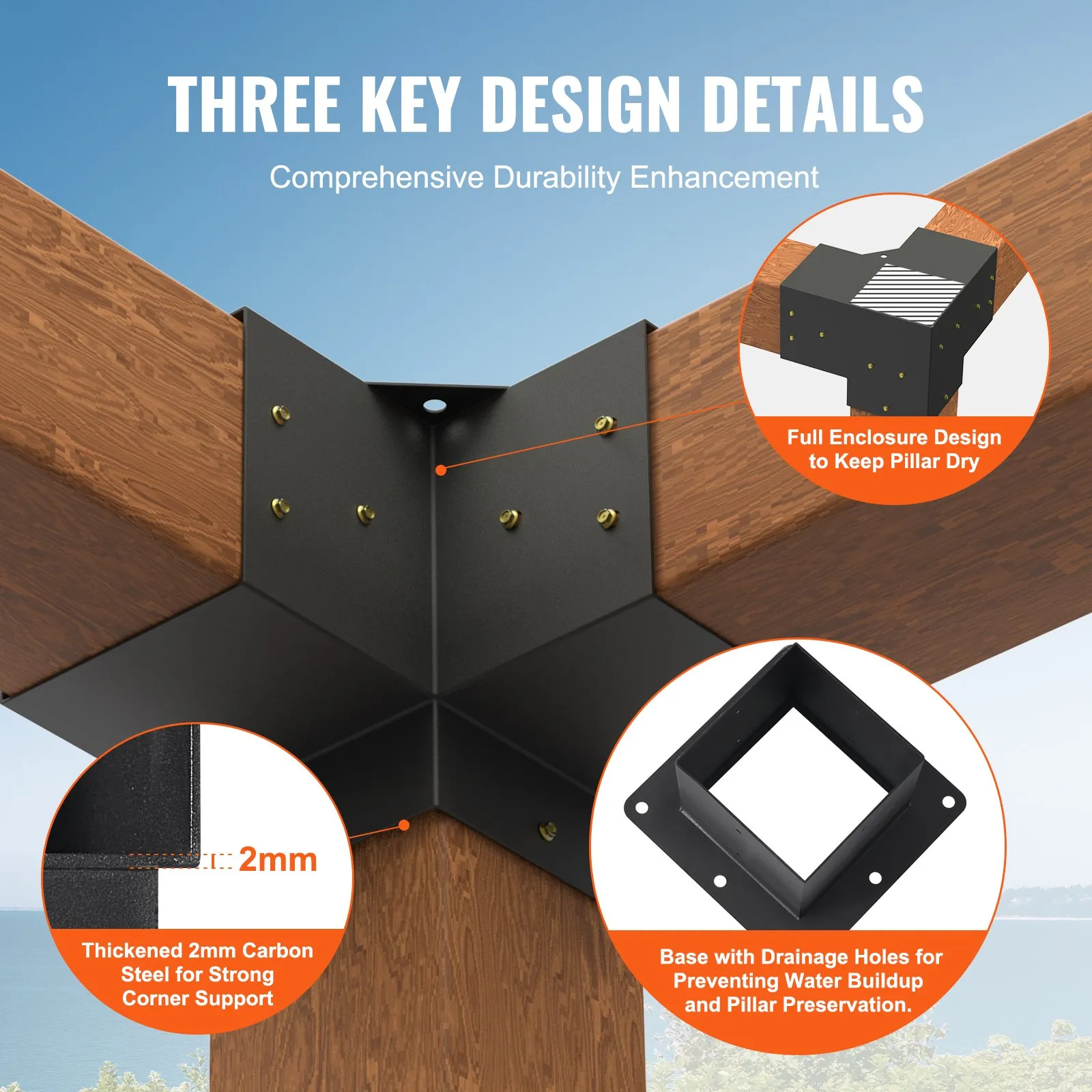 THREE KEY DESIGN DETAILS

Comprehensive Durability Enhancement

Full Enclosure Design to Keep Pillar Dry

2mm

Thickened 2mm Carbon Steel for Strong Corner Support

Base with Drainage Holes for Preventing Water Buildup and Pillar Preservation.