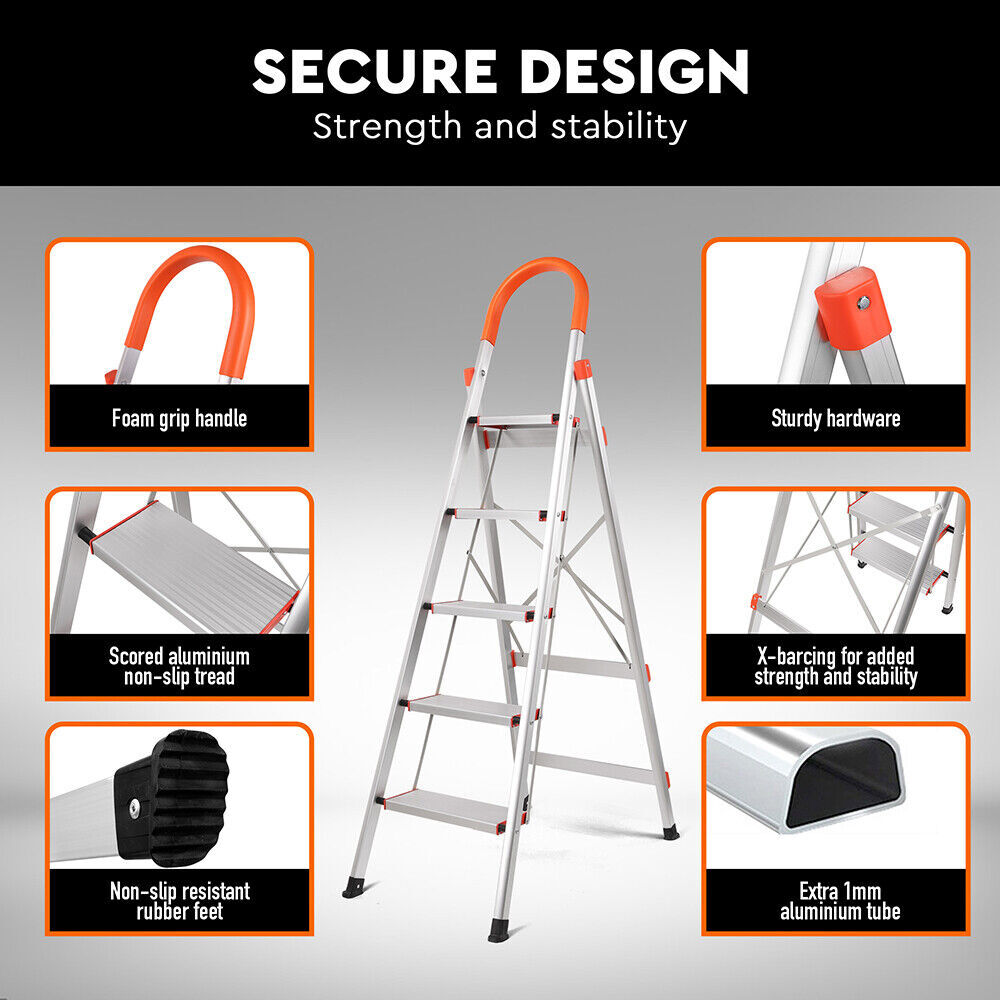 SECURE DESIGN
Strength and stability

Foam grip handle

Scored aluminium non-slip tread

Non-slip resistant rubber feet

Sturdy hardware

X-barcing for added strength and stability

Extra 1mm aluminium tube