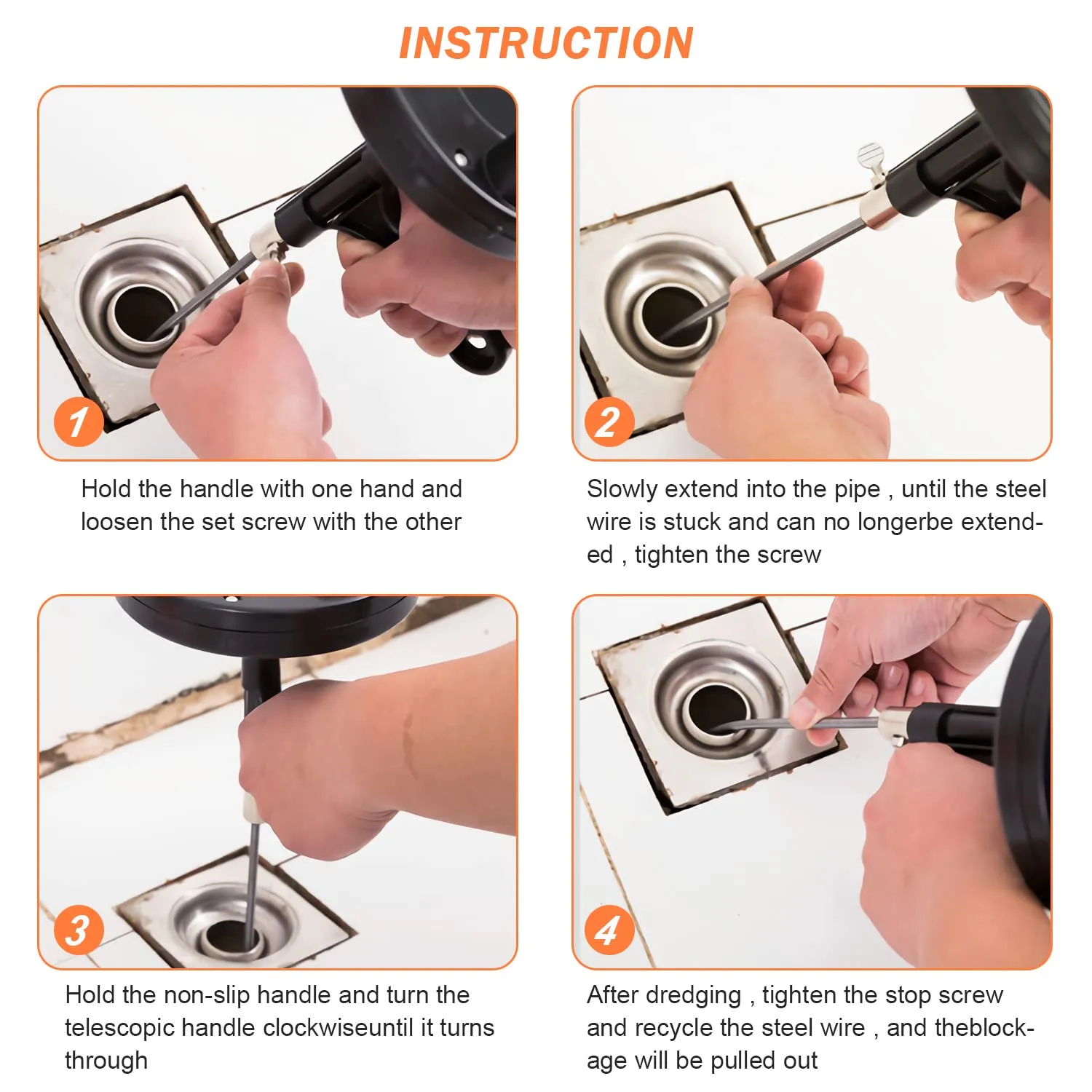 INSTRUCTION

1

Hold the handle with one hand and loosen the set screw with the other

2

Slowly extend into the pipe , until the steel wire is stuck and can no longerbe extended , tighten the screw

3

Hold the non-slip handle and turn the telescopic handle clockwiseuntil it turns through

4

After dredging , tighten the stop screw and recycle the steel wire , and theblockage will be pulled out