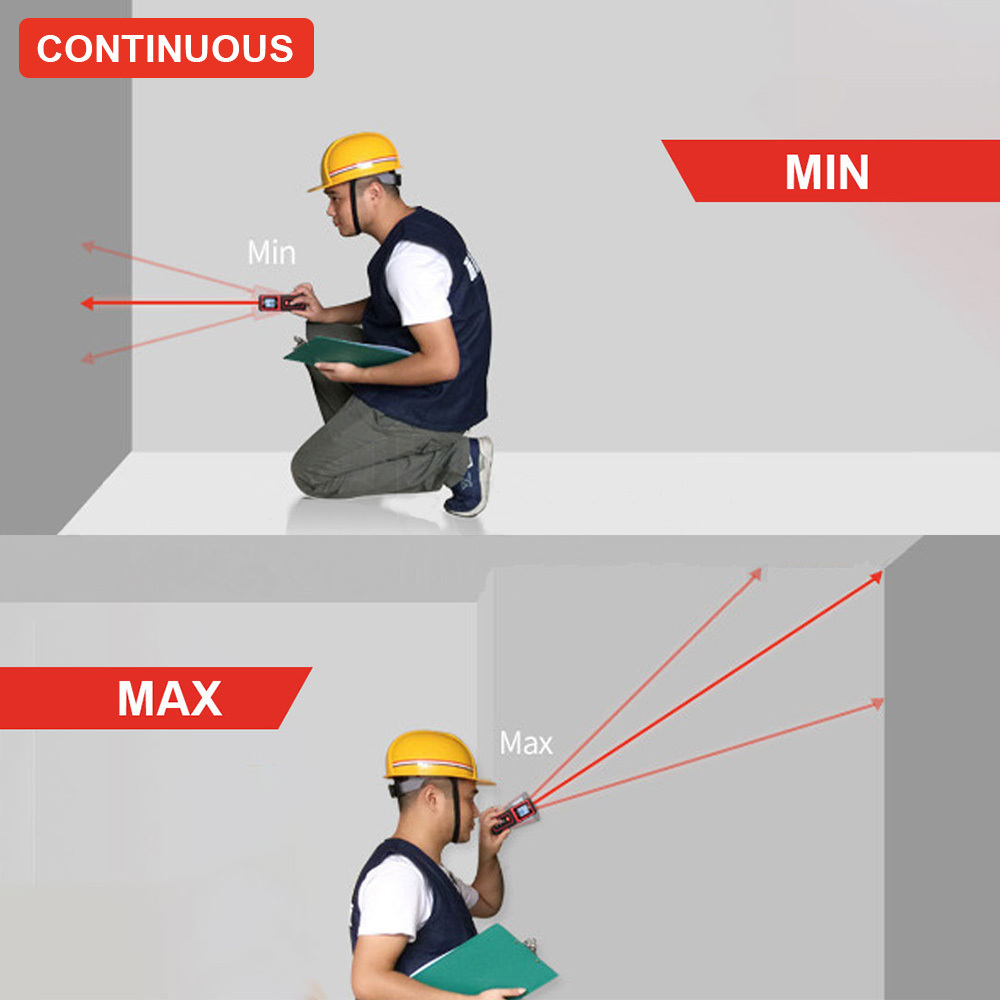 CONTINUOUS

MIN

Min

MAX

Max