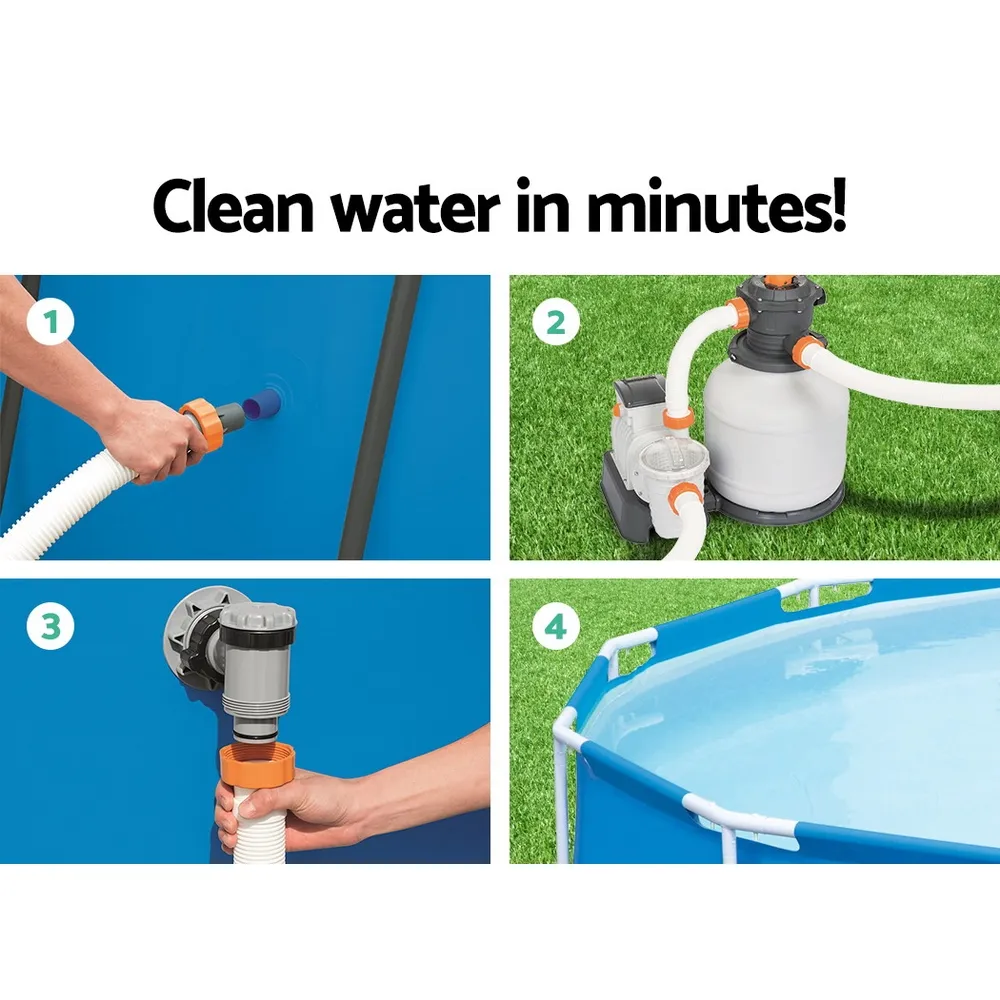 Clean water in minutes!

1

2

3

4