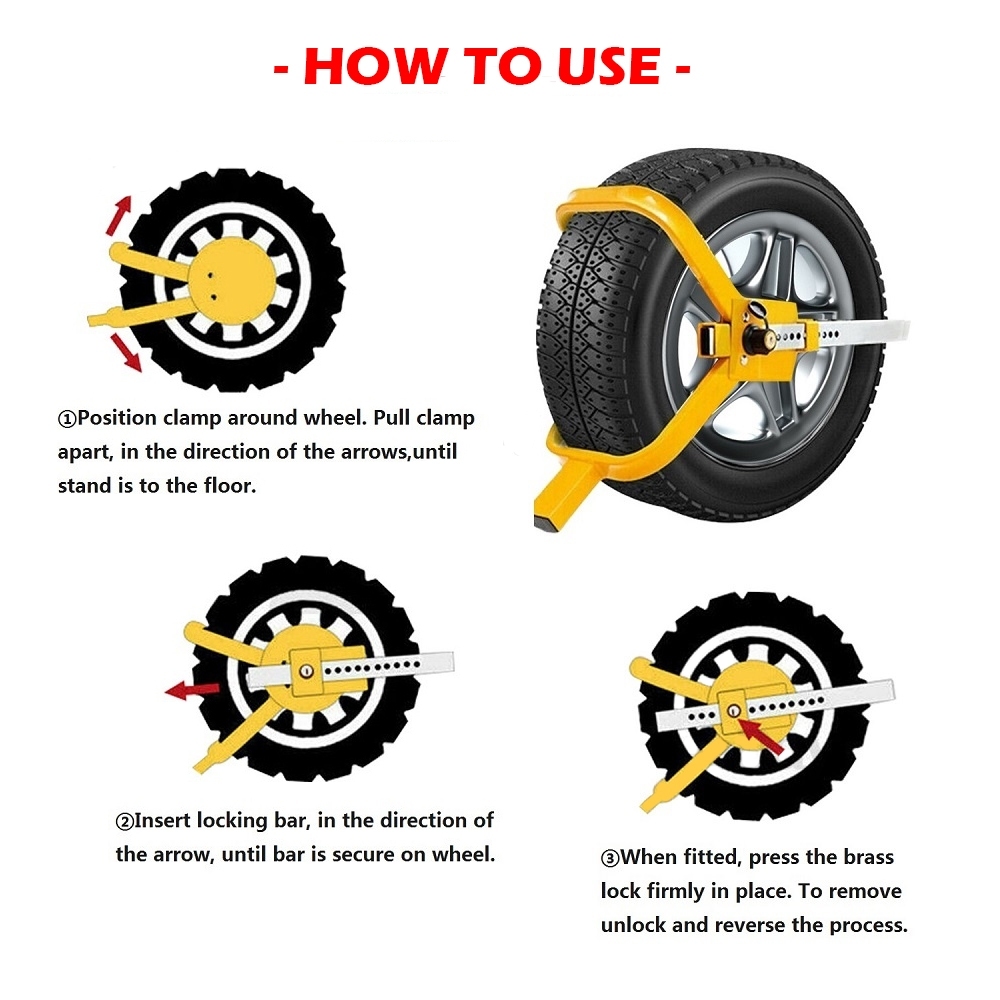 - HOW TO USE -

①Position clamp around wheel. Pull clamp apart, in the direction of the arrows,until stand is to the floor.

②Insert locking bar, in the direction of the arrow, until bar is secure on wheel.

③When fitted, press the brass lock firmly in place. To remove unlock and reverse the process.