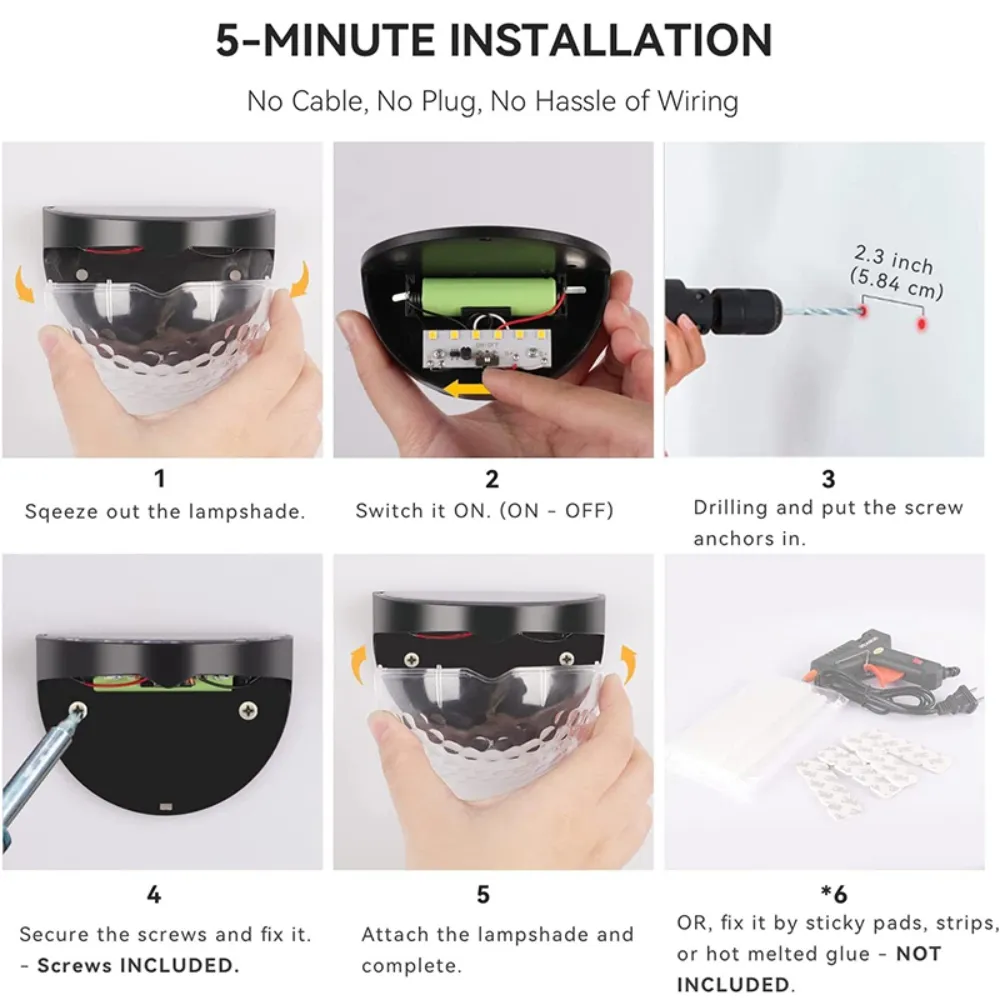 5-MINUTE INSTALLATION

No Cable, No Plug, No Hassle of Wiring

2.3 inch (5.84 cm)

1
Sqeeze out the lampshade.

2
Switch it ON. (ON - OFF)

3
Drilling and put the screw anchors in.

4
Secure the screws and fix it. - Screws INCLUDED.

5
Attach the lampshade and complete.

*6
OR, fix it by sticky pads, strips, or hot melted glue - NOT INCLUDED.