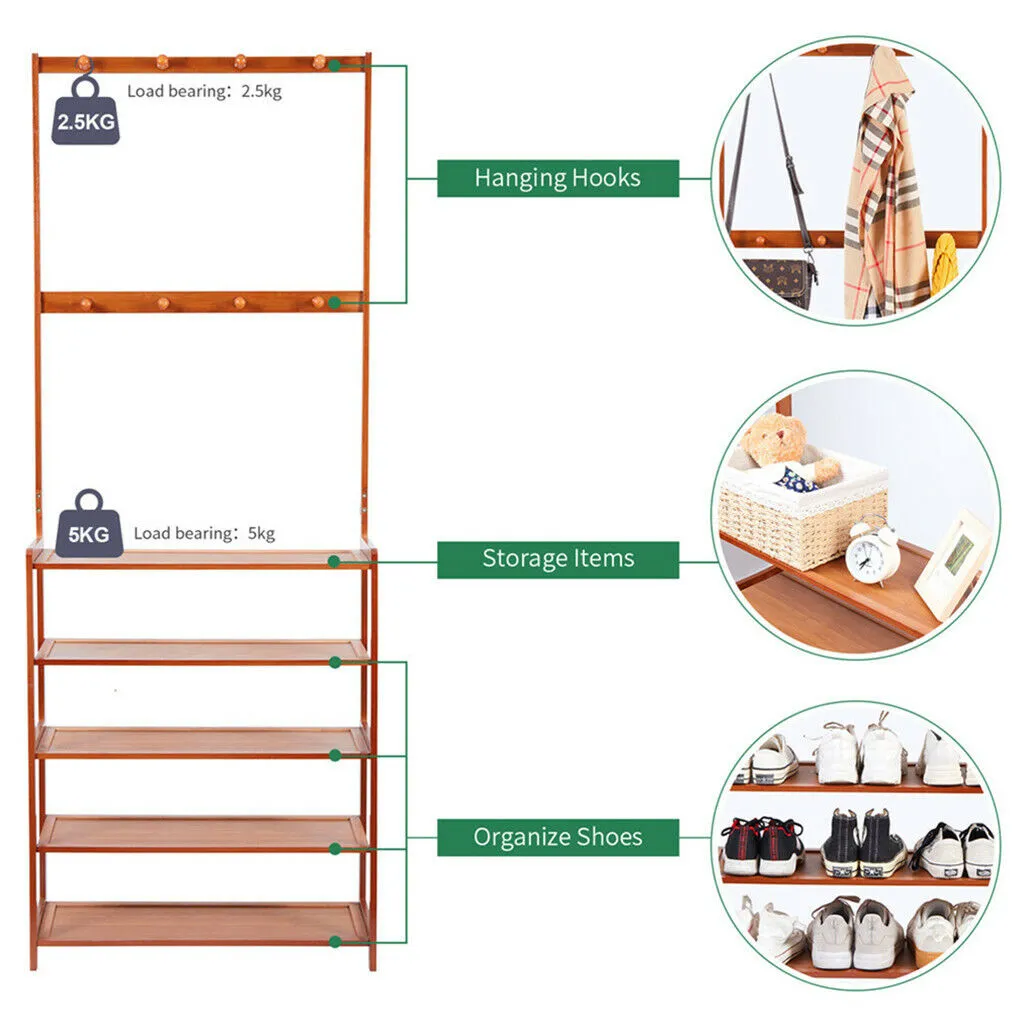 2.5KG

Load bearing：2.5kg

Hanging Hooks

5KG

Load bearing：5kg

Storage Items

Organize Shoes