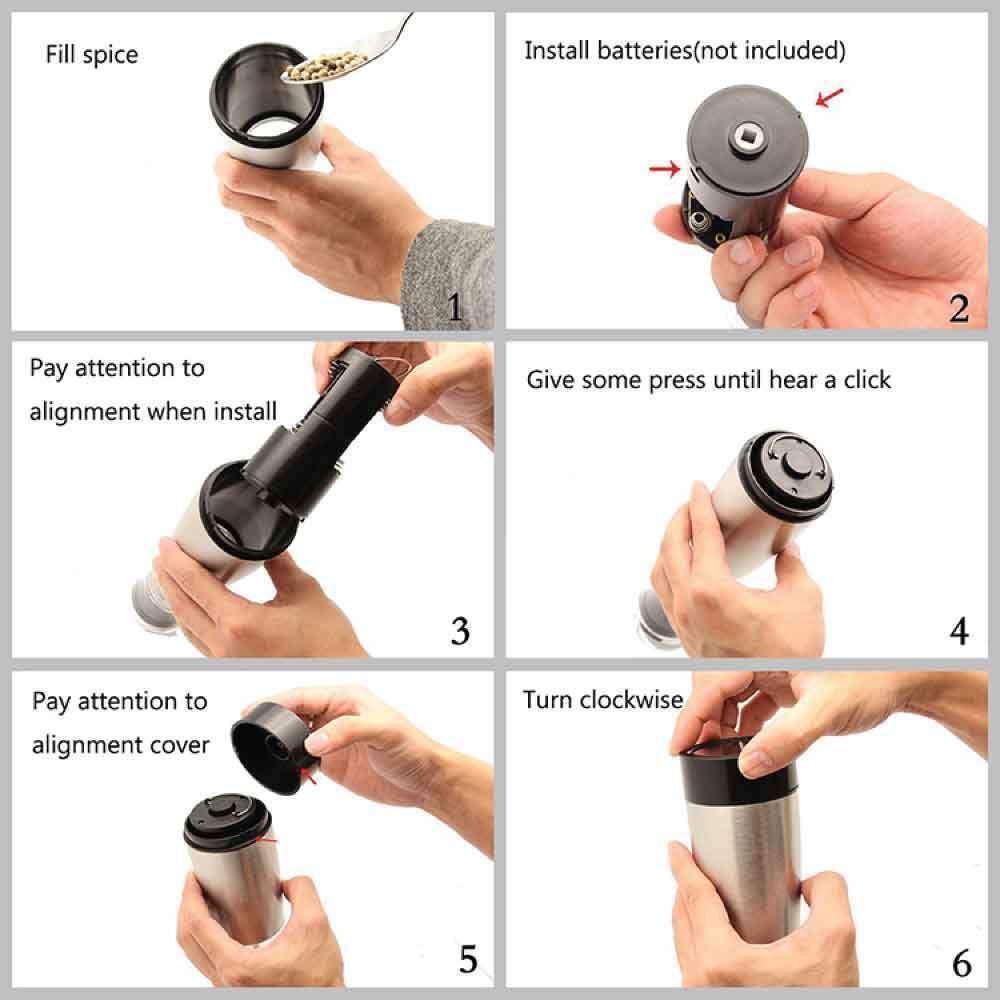 Fill spice

1

Install batteries(not included)

2

Pay attention to alignment when install

3

Give some press until hear a click

4

Pay attention to alignment cover

5

Turn clockwise

6