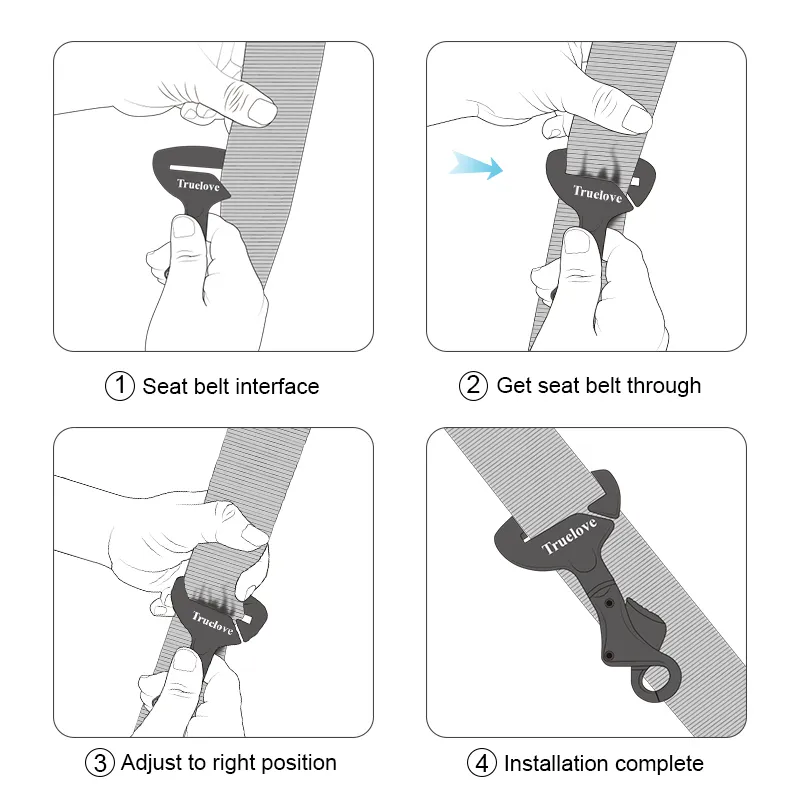 Truelove

① Seat belt interface

Truelove

② Get seat belt through

Truelove

③ Adjust to right position

Truelove

④ Installation complete